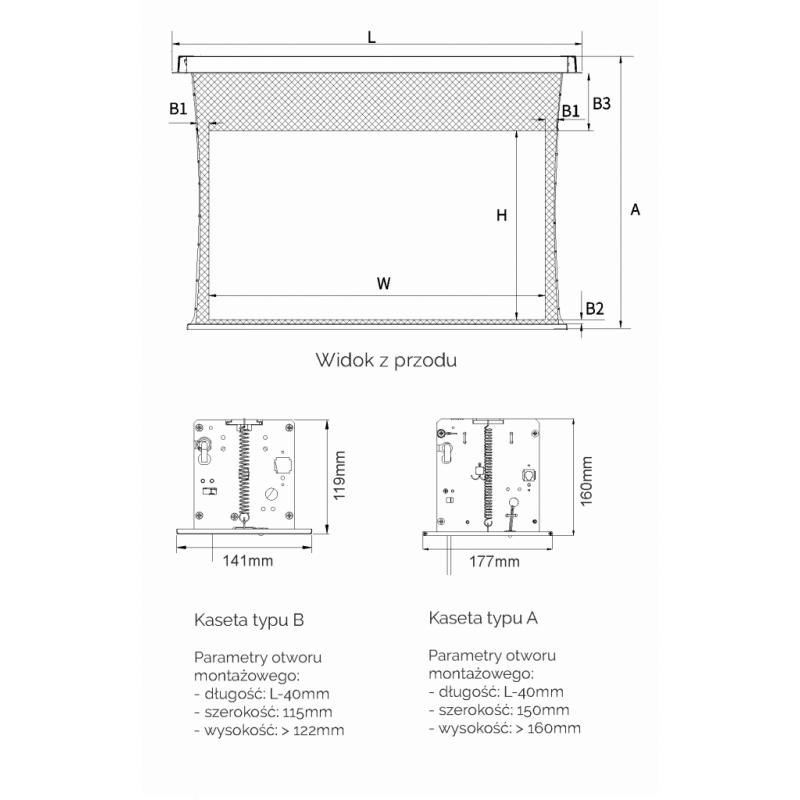 L

B1

B1

B3

H

A

W

B2

Widok z przodu

119mm

141mm

160mm

177mm

Kaseta typu B

Parametry otworu montażowego:
- długość: L-40mm
- szerokość: 115mm
- wysokość: > 122mm

Kaseta typu A

Parametry otworu montażowego:
- długość: L-40mm
- szerokość: 150mm
- wysokość: > 160mm